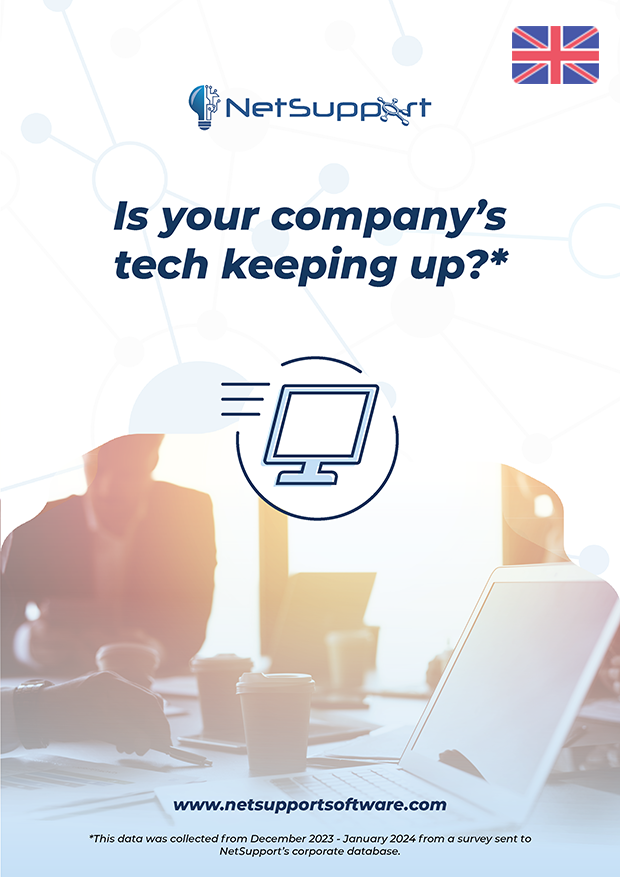 NetSupport

Is your company's tech keeping up?*

www.netsupportsoftware.com

*This data was collected from December 2023 - January 2024 from a survey sent to NetSupport's corporate database.